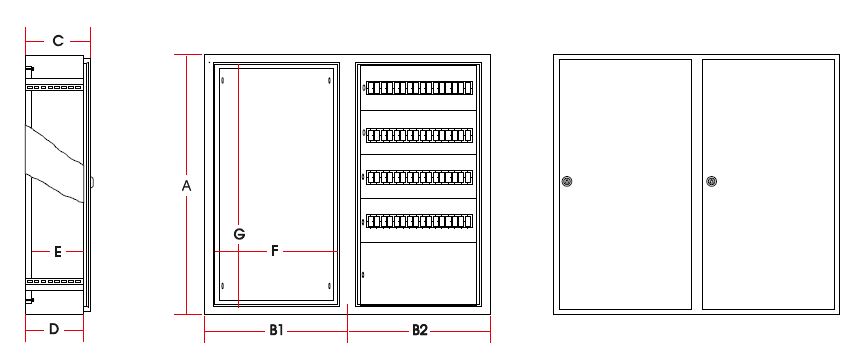 C
E
D
A
G
F
B1
B2